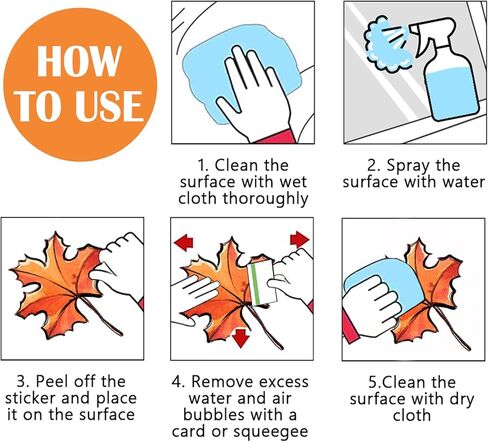 HOW TO USE

1. Clean the surface with wet cloth thoroughly

2. Spray the surface with water

3. Peel off the sticker and place it on the surface

4. Remove excess water and air bubbles with a card or squeegee

5.Clean the surface with dry cloth