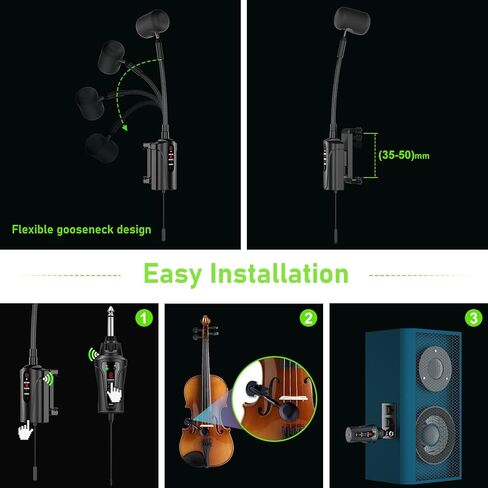 Flexible gooseneck design

(35-50)mm

Easy Installation

1

2

3