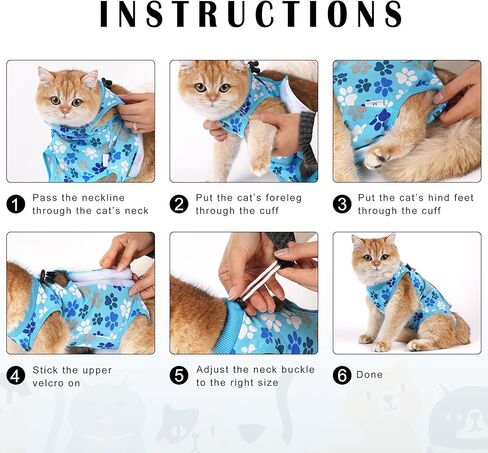 INSTRUCTIONS

1 Pass the neckline through the cat's neck

2 Put the cat's foreleg through the cuff

3 Put the cat's hind feet through the cuff

4 Stick the upper velcro on

5 Adjust the neck buckle to the right size

6 Done