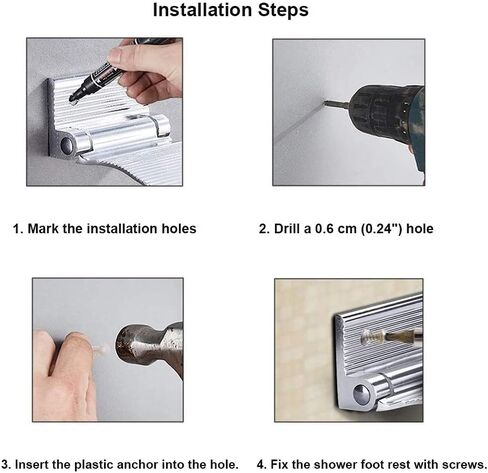 Installation Steps

1. Mark the installation holes

2. Drill a 0.6 cm (0.24") hole

3. Insert the plastic anchor into the hole.

4. Fix the shower foot rest with screws.