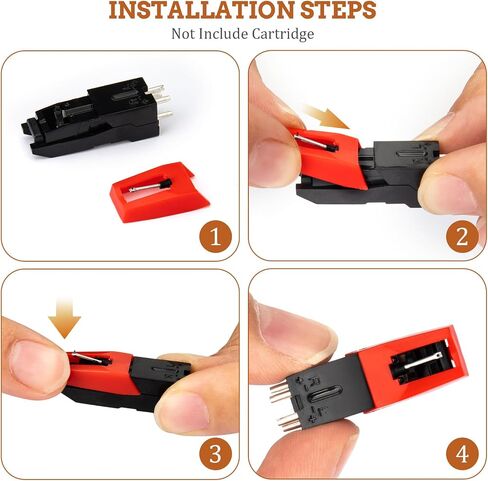 INSTALLATION STEPS

Not Include Cartridge

1

2

3

4