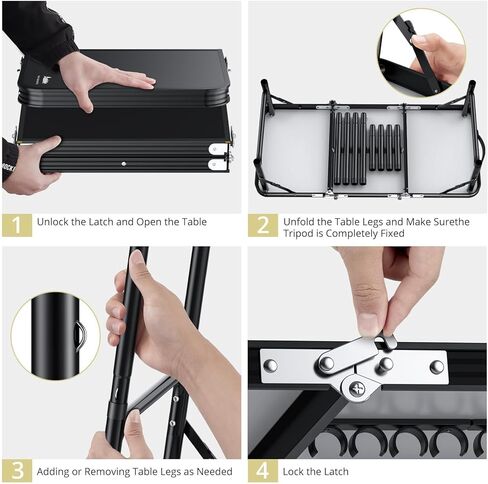 1 Unlock the Latch and Open the Table

2 Unfold the Table Legs and Make Surethe Tripod is Completely Fixed

3 Adding or Removing Table Legs as Needed

4 Lock the Latch