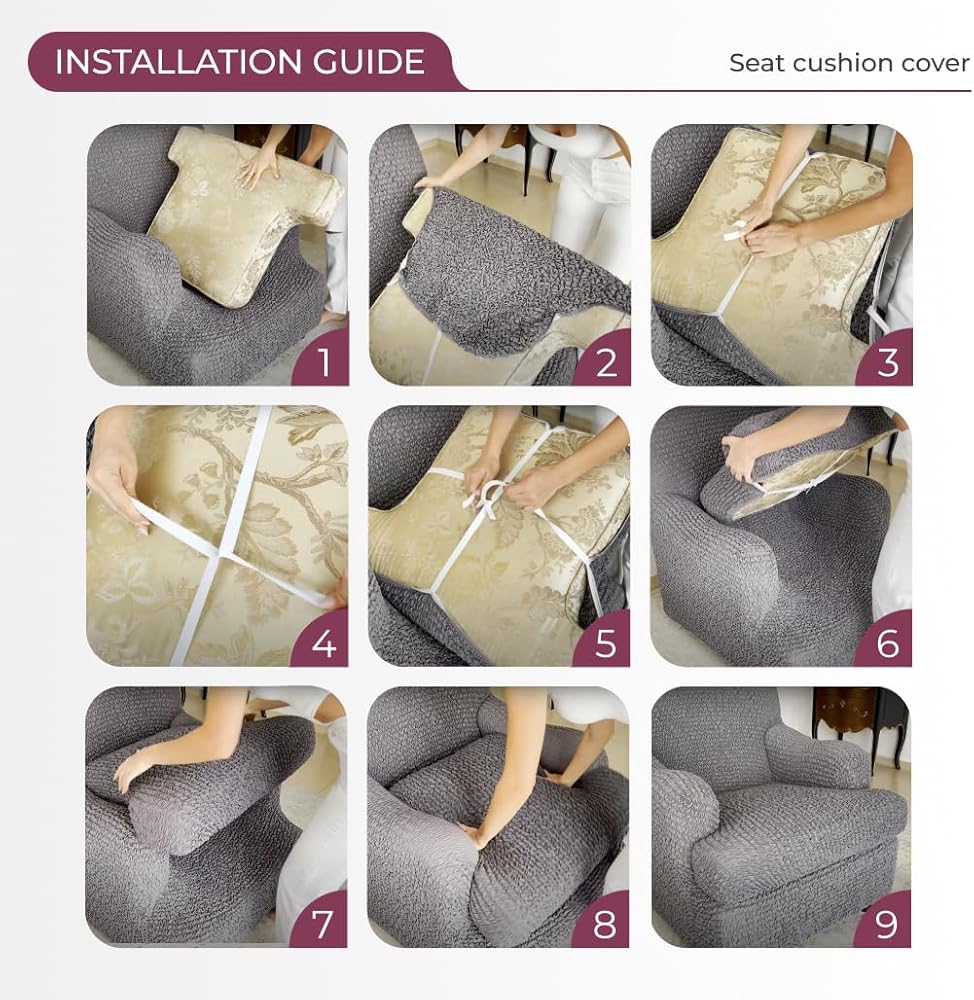 INSTALLATION GUIDE

Seat cushion cover

1

2

3

4

5

6

7

8

9