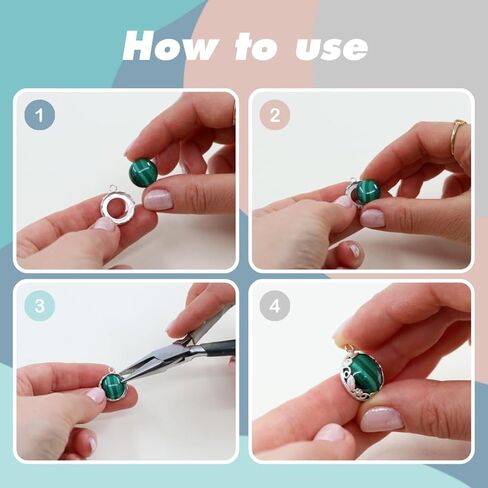 How to use

1

2

3

4