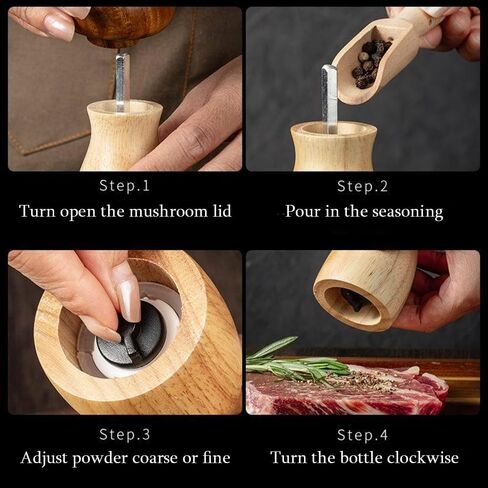 Step.1
Turn open the mushroom lid

Step.2
Pour in the seasoning

Step.3
Adjust powder coarse or fine

Step.4
Turn the bottle clockwise