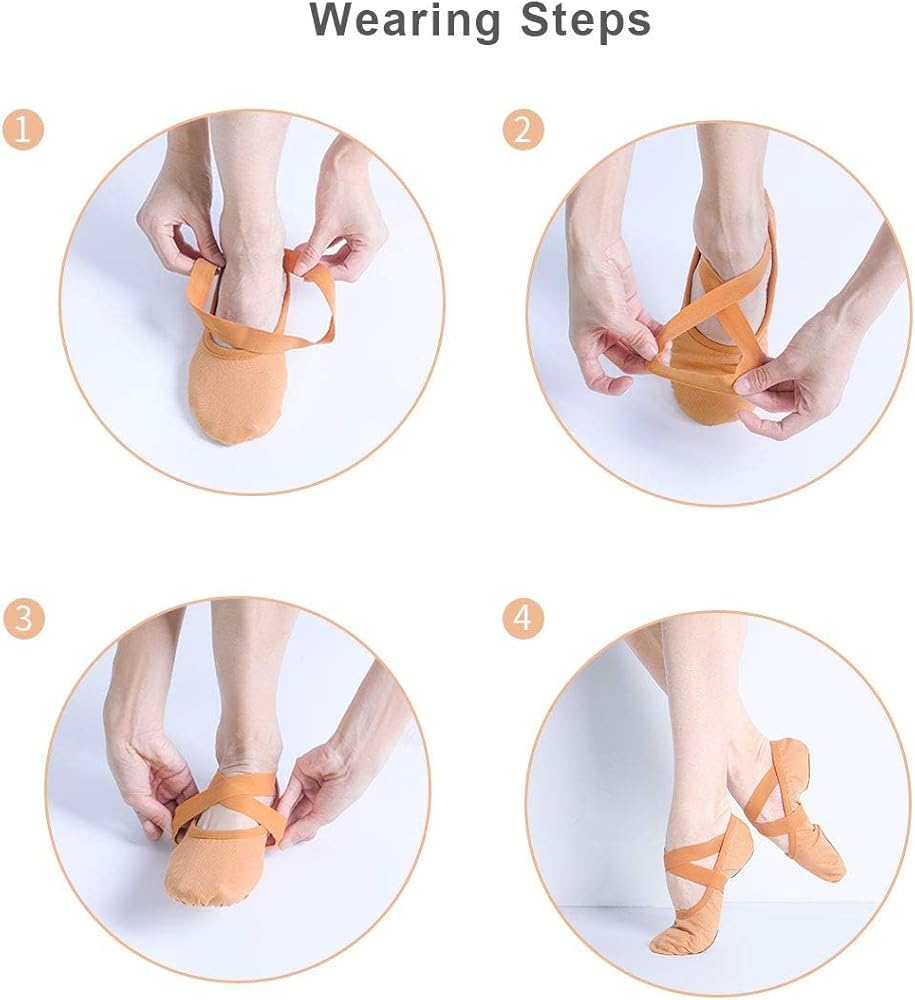 Wearing Steps

1

2

3

4