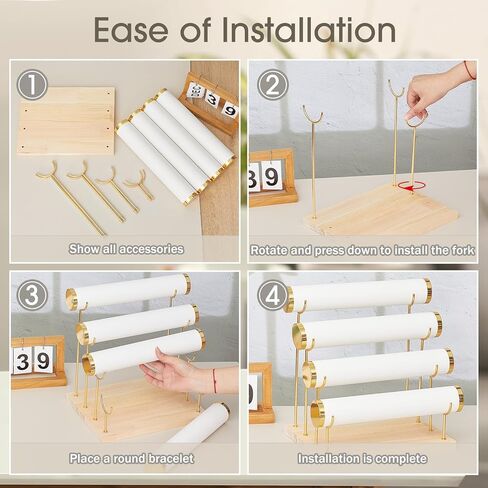 Ease of Installation

1

3 9

Show all accessories

2

3 9

Rotate and press down to install the fork

3

3 9

Place a round bracelet

4

Installation is complete