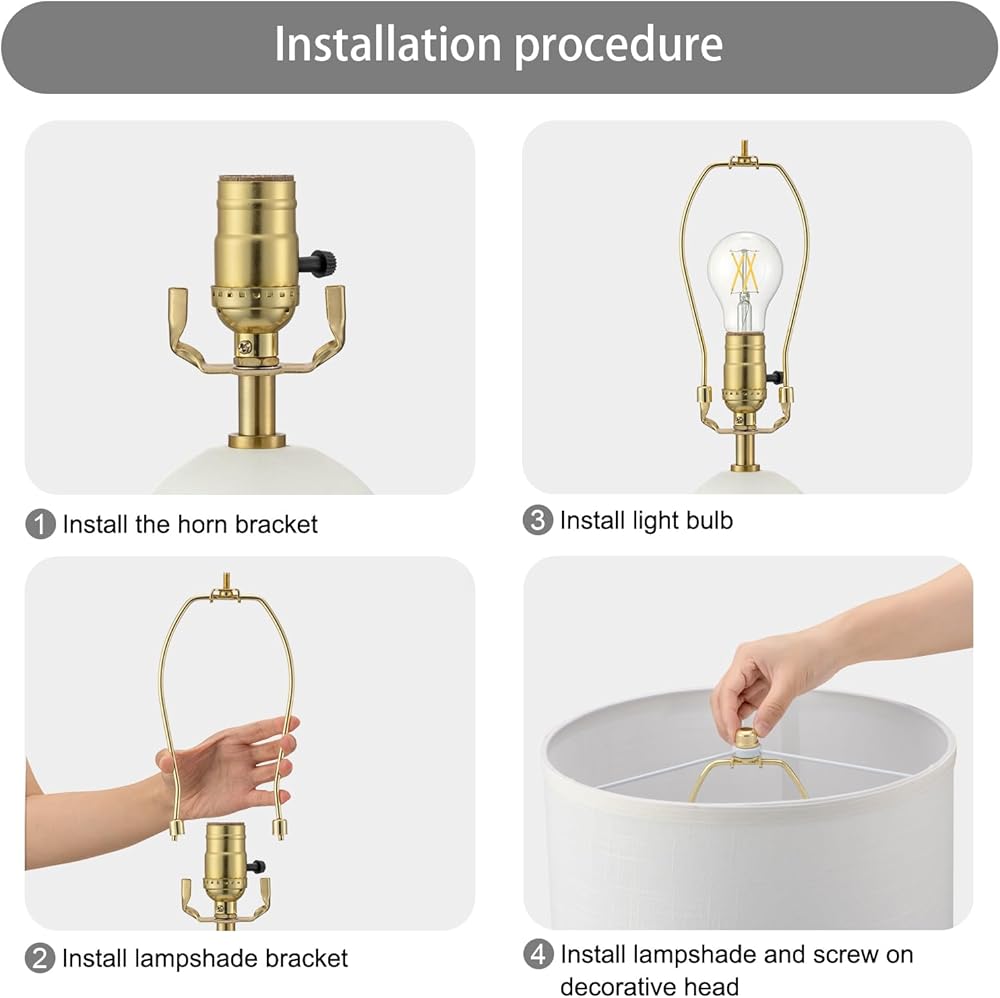 Installation procedure

1 Install the horn bracket

3 Install light bulb

2 Install lampshade bracket

4 Install lampshade and screw on decorative head