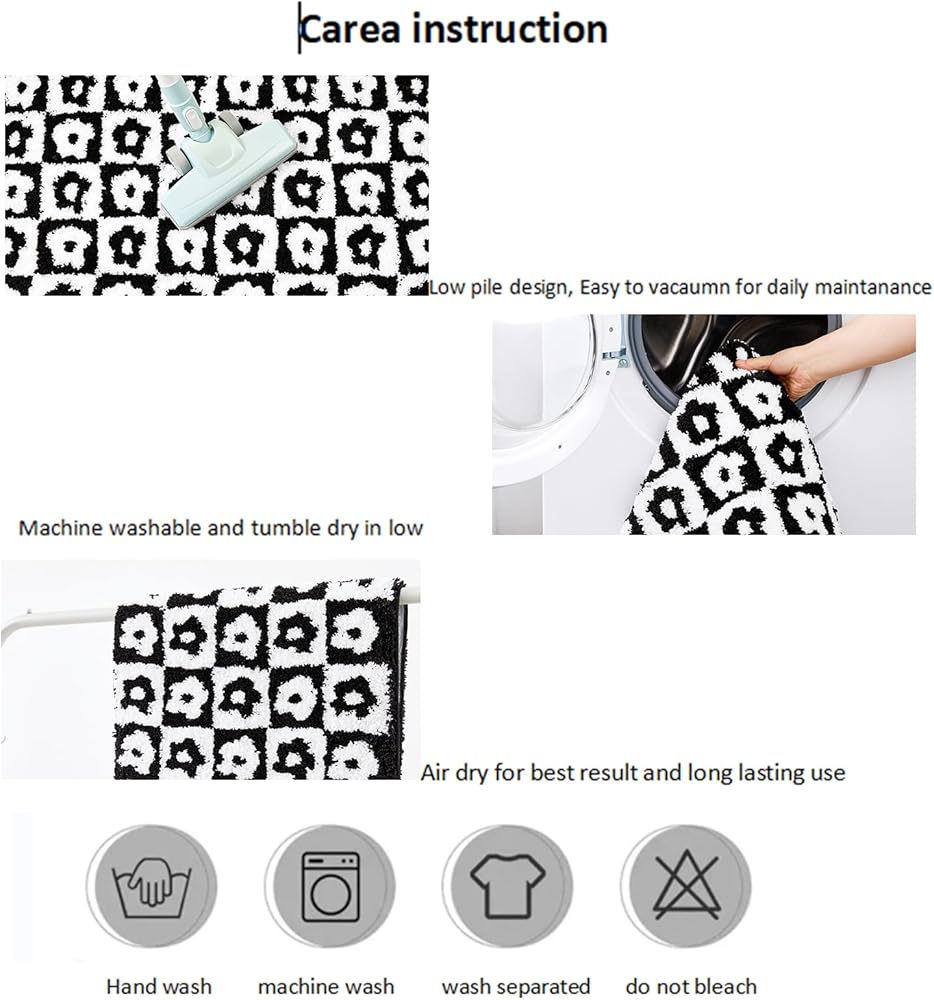 Carea instruction

Low pile design, Easy to vacaumn for daily maintanance

Machine washable and tumble dry in low

Air dry for best result and long lasting use

Hand wash

machine wash

wash separated

do not bleach