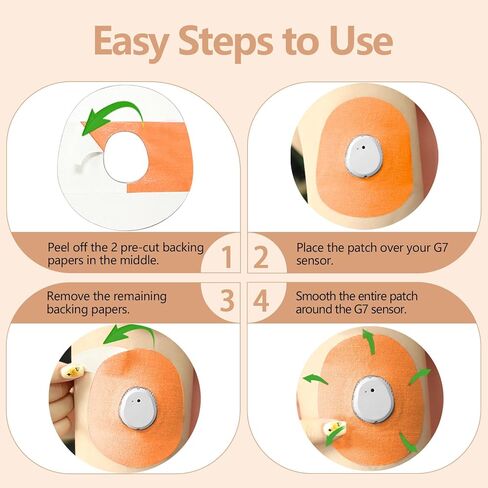 Easy Steps to Use

Peel off the 2 pre-cut backing papers in the middle.

1

2

Place the patch over your G7 sensor.

Remove the remaining backing papers.

3

4

Smooth the entire patch around the G7 sensor.