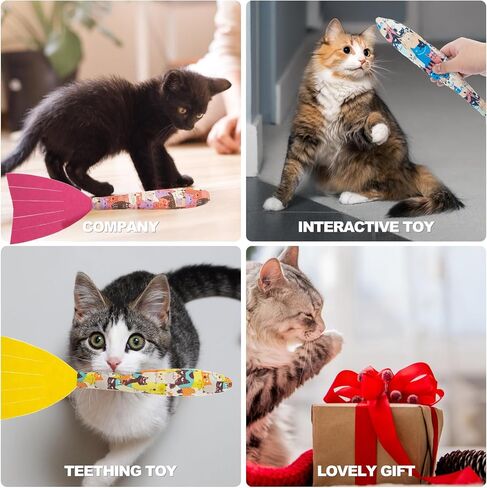 COMPANY

INTERACTIVE TOY

TEETHING TOY

LOVELY GIFT