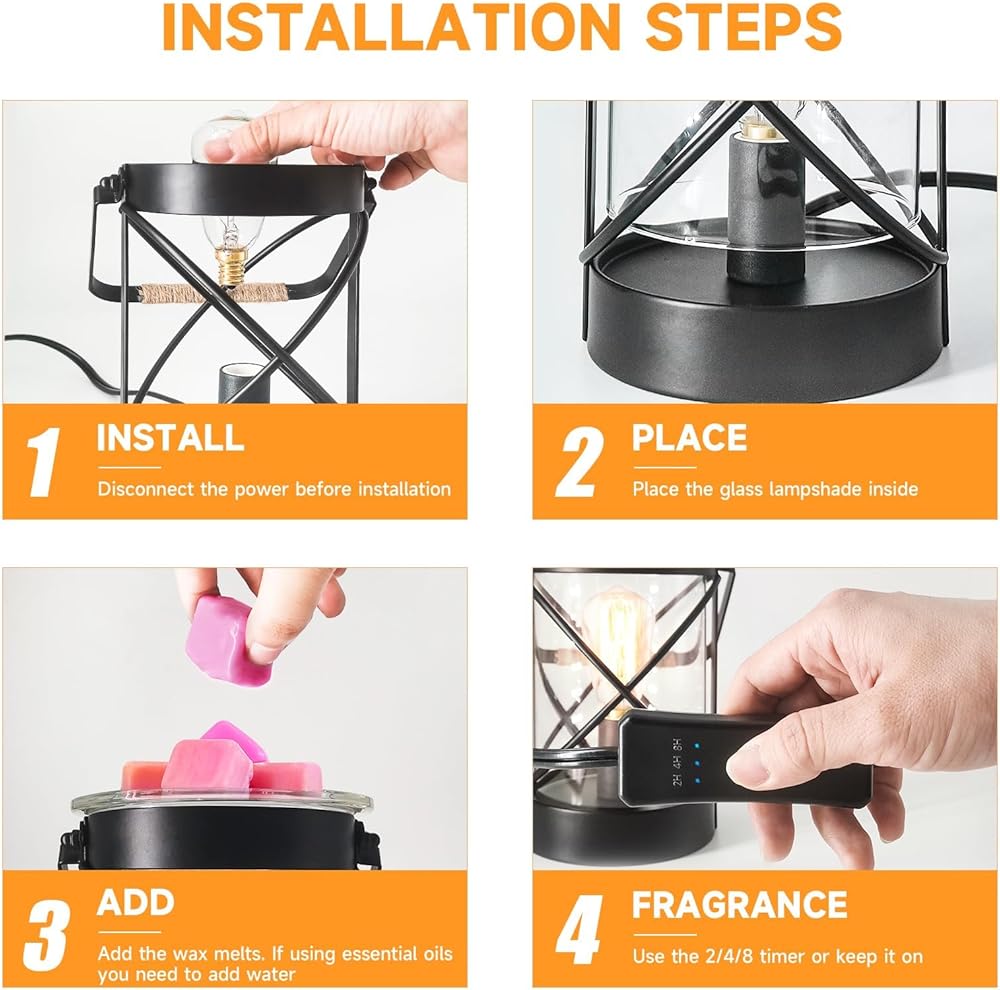 INSTALLATION STEPS

1 INSTALL
Disconnect the power before installation

2 PLACE
Place the glass lampshade inside

3 ADD
Add the wax melts. If using essential oils you need to add water

2H 4H 8H

4 FRAGRANCE
Use the 2/4/8 timer or keep it on