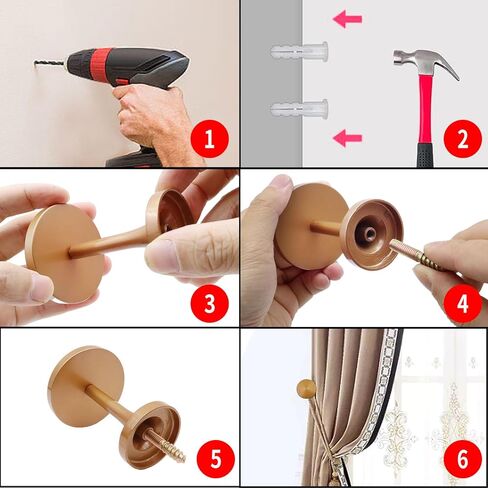 1
2
3
4
5
6