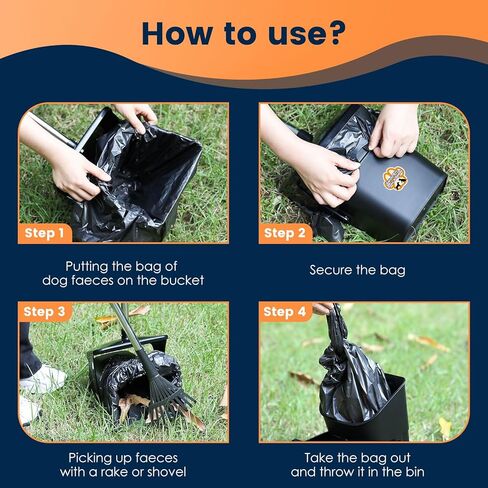 How to use?

Step 1

Putting the bag of dog faeces on the bucket

Step 2

Secure the bag

Step 3

Picking up faeces with a rake or shovel

Step 4

Take the bag out and throw it in the bin