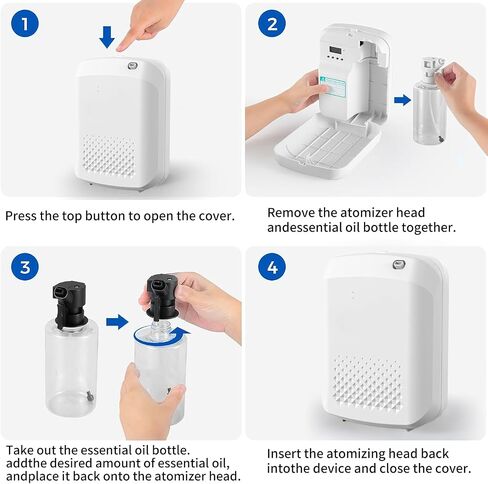 1

Press the top button to open the cover.

2

Remove the atomizer head andessential oil bottle together.

3

Take out the essential oil bottle. addthe desired amount of essential oil, andplace it back onto the atomizer head.

4

Insert the atomizing head back intothe device and close the cover.