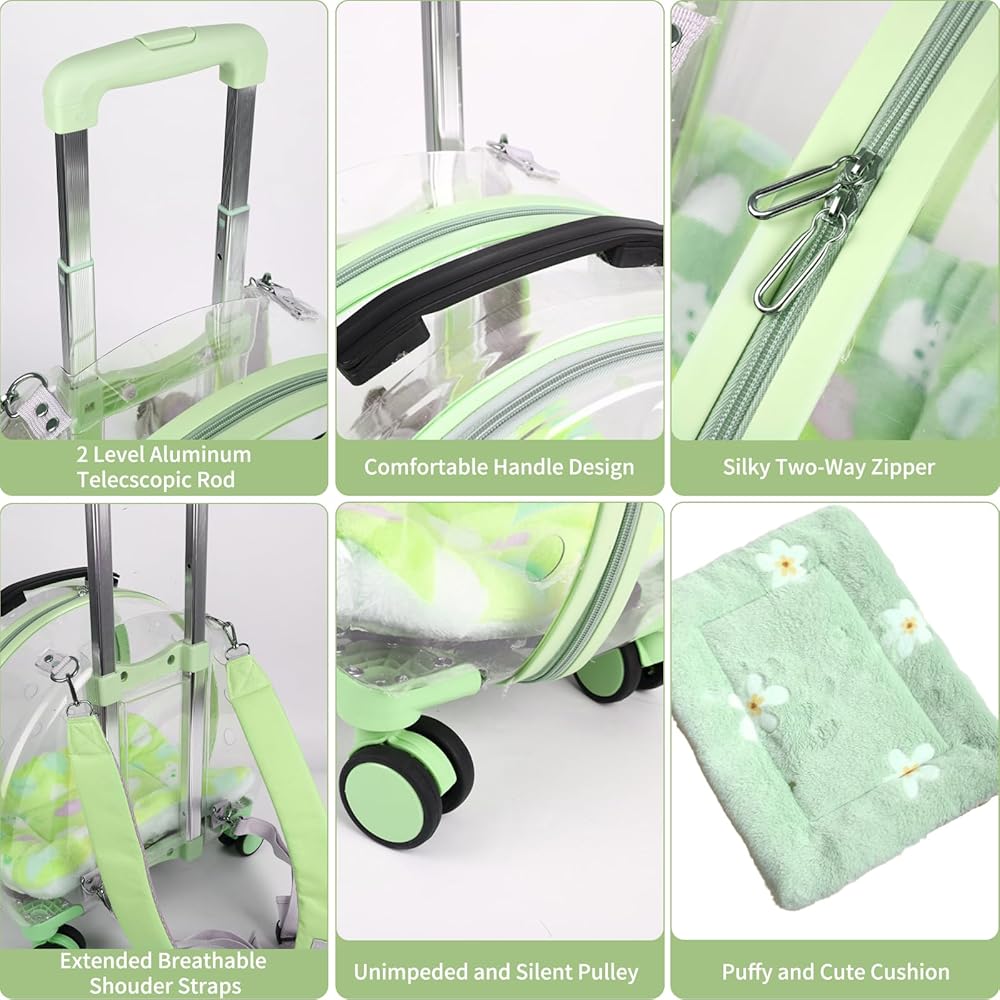 2 Level Aluminum Telecscopic Rod

Comfortable Handle Design

Silky Two-Way Zipper

Extended Breathable Shouder Straps

Unimpeded and Silent Pulley

Puffy and Cute Cushion