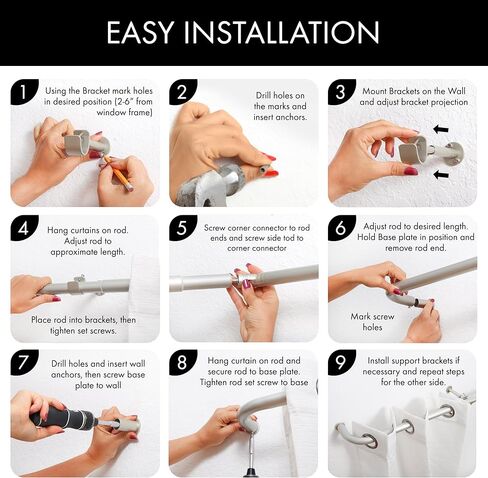 EASY INSTALLATION

1 Using the Bracket mark holes in desired position (2-6" from window frame)

2 Drill holes on the marks and insert anchors.

3 Mount Brackets on the Wall and adjust bracket projection

4 Hang curtains on rod. Adjust rod to approximate length.

Place rod into brackets, then tighten set screws.

5 Screw corner connector to rod ends and screw side tod to corner connector

6 Adjust rod to desired length. Hold Base plate in position and remove rod end.

Mark screw holes

7 Drill holes and insert wall anchors, then screw base plate to wall

8 Hang curtain on rod and secure rod to base plate. Tighten rod set screw to base

9 Install support brackets if necessary and repeat steps for the other side.