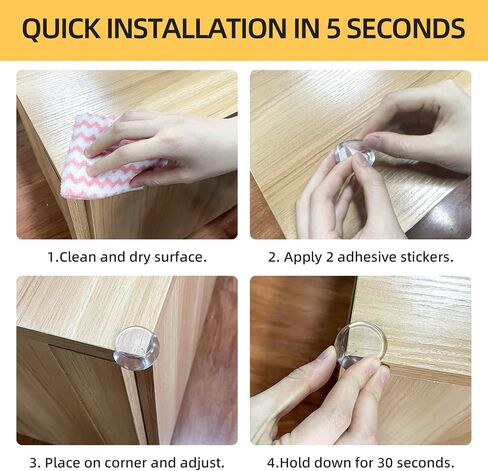 QUICK INSTALLATION IN 5 SECONDS

1.Clean and dry surface.

2. Apply 2 adhesive stickers.

3. Place on corner and adjust.

4.Hold down for 30 seconds.