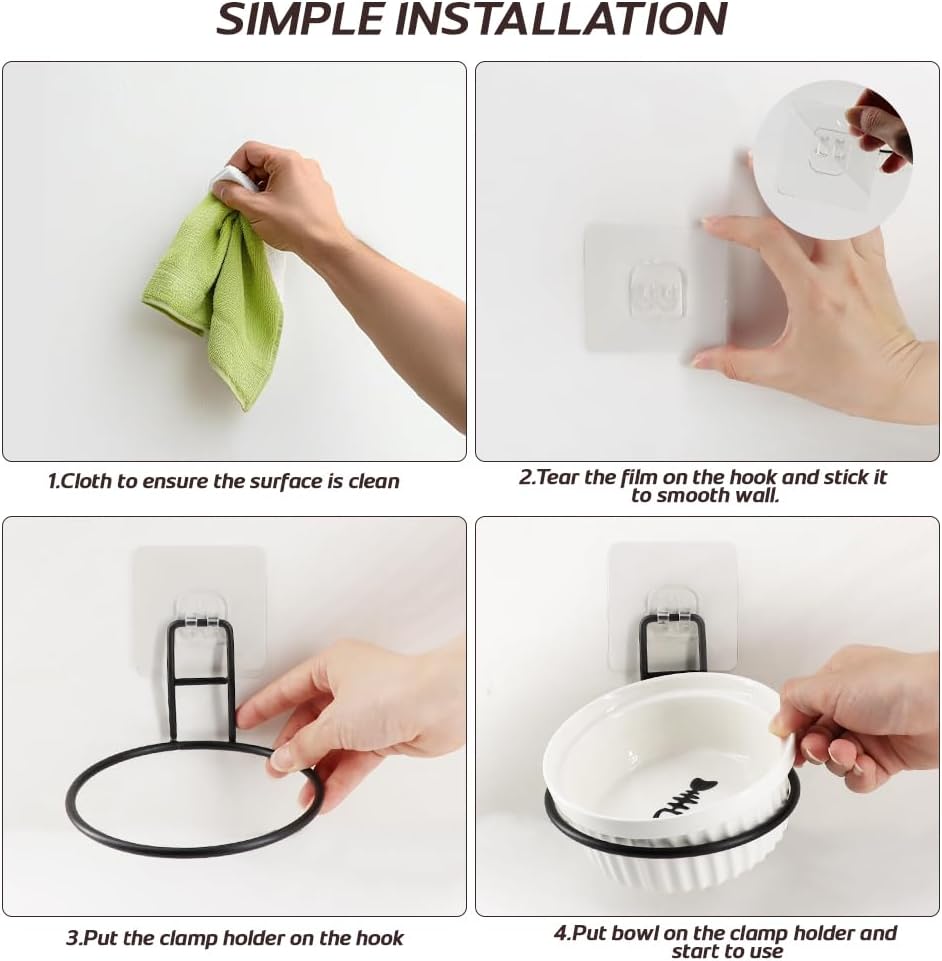 SIMPLE INSTALLATION

1.Cloth to ensure the surface is clean

2.Tear the film on the hook and stick it to smooth wall.

3.Put the clamp holder on the hook

4.Put bowl on the clamp holder and start to use