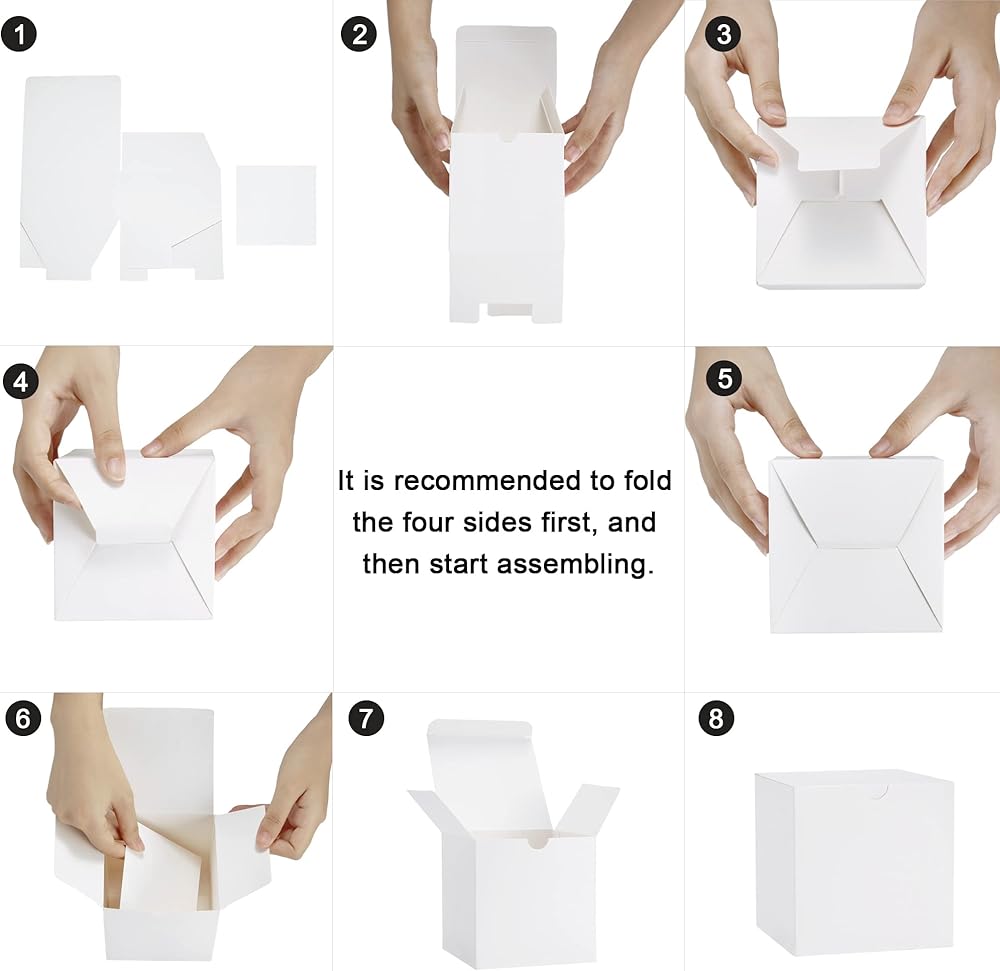 1

2

3

4

It is recommended to fold the four sides first, and then start assembling.

5

6

7

8