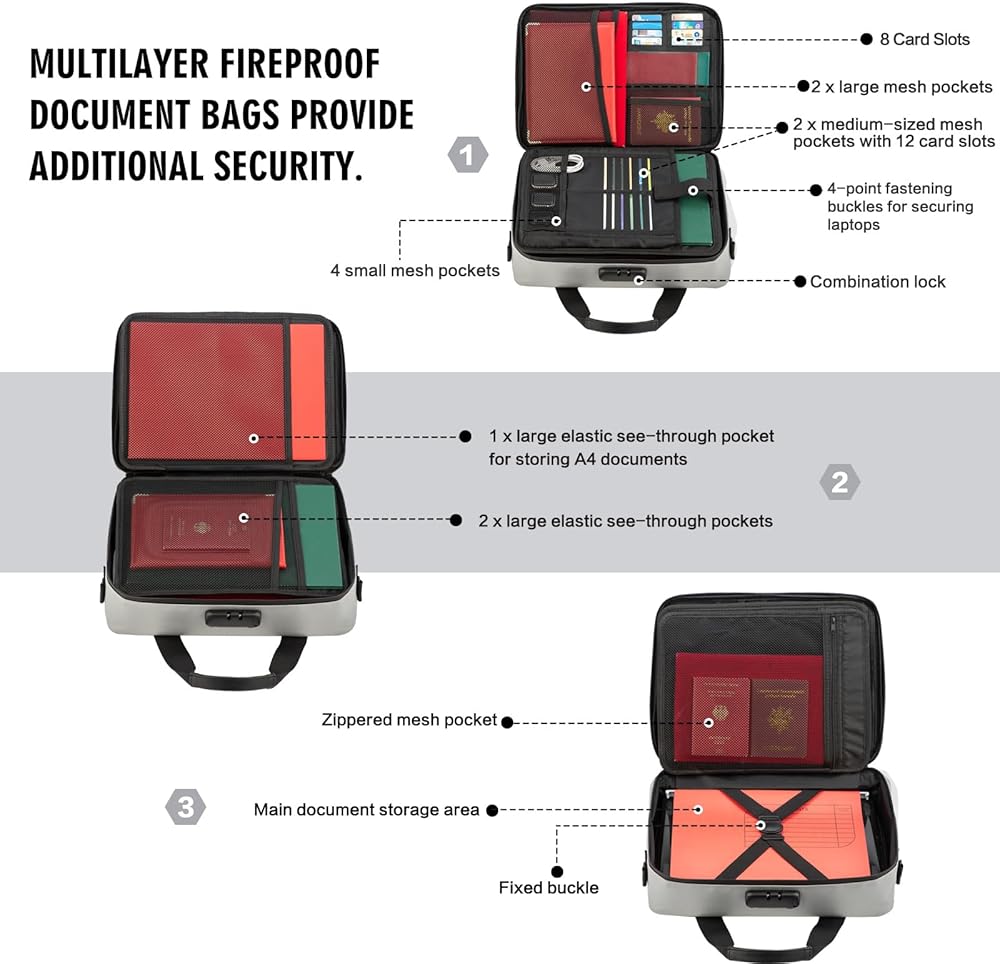 MULTILAYER FIREPROOF DOCUMENT BAGS PROVIDE ADDITIONAL SECURITY.

1

8 Card Slots

2 x large mesh pockets

2 x medium-sized mesh pockets with 12 card slots

4-point fastening buckles for securing laptops

4 small mesh pockets

Combination lock

1 x large elastic see-through pocket for storing A4 documents

2

2 x large elastic see-through pockets

Zippered mesh pocket

3

Main document storage area

Fixed buckle