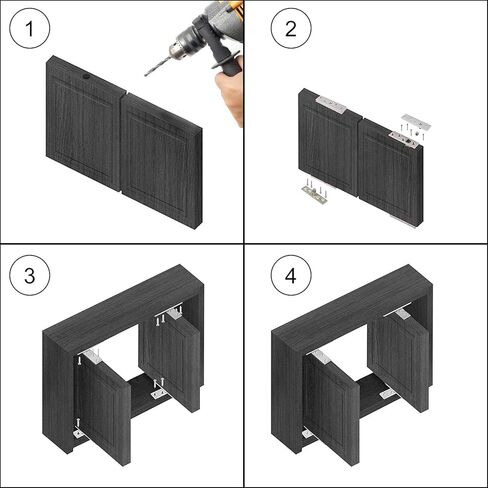 1

2

3

4