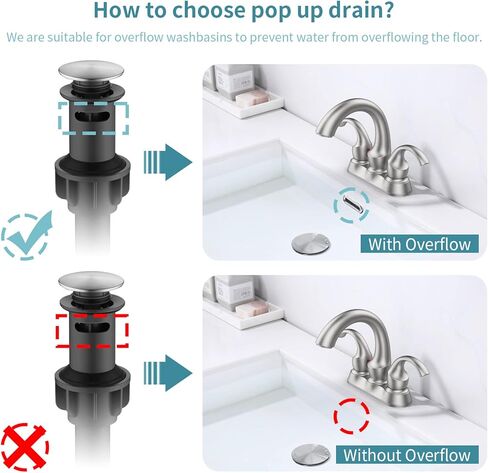 How to choose pop up drain?

We are suitable for overflow washbasins to prevent water from overflowing the floor.

With Overflow

Without Overflow