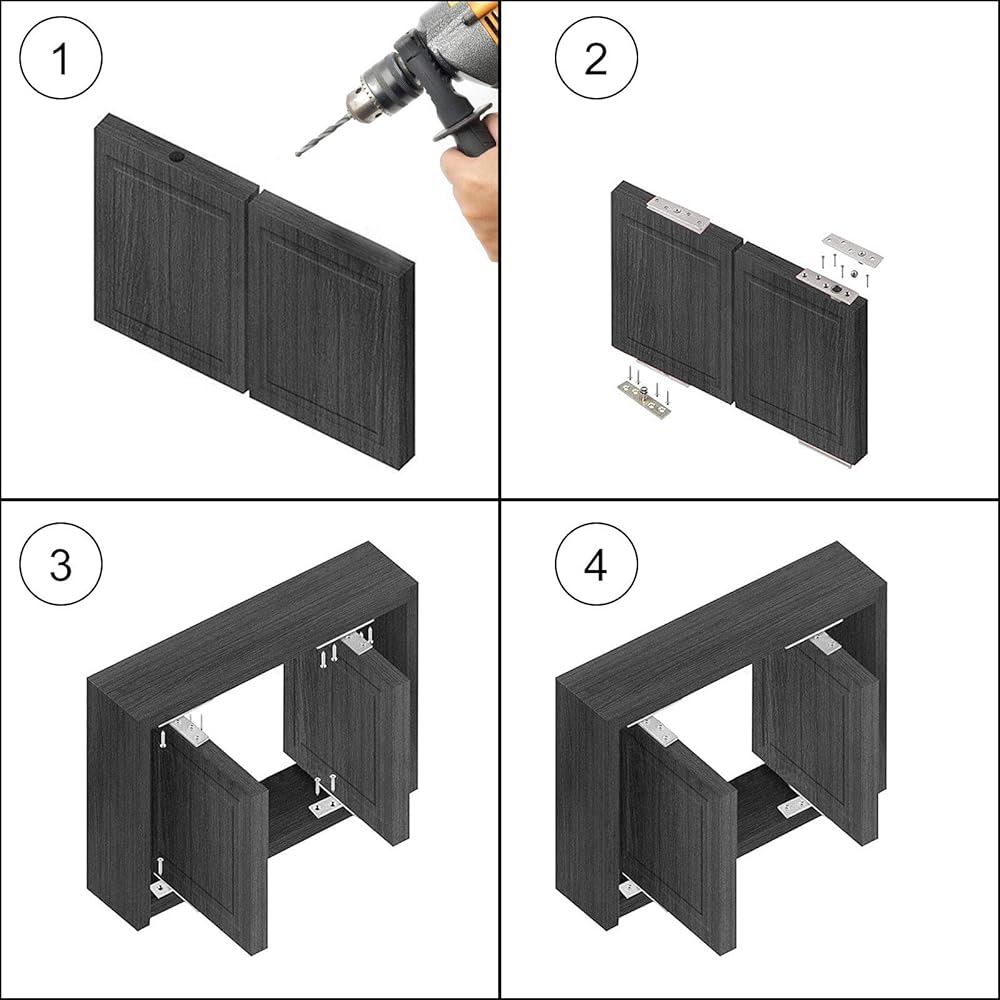 1

2

3

4