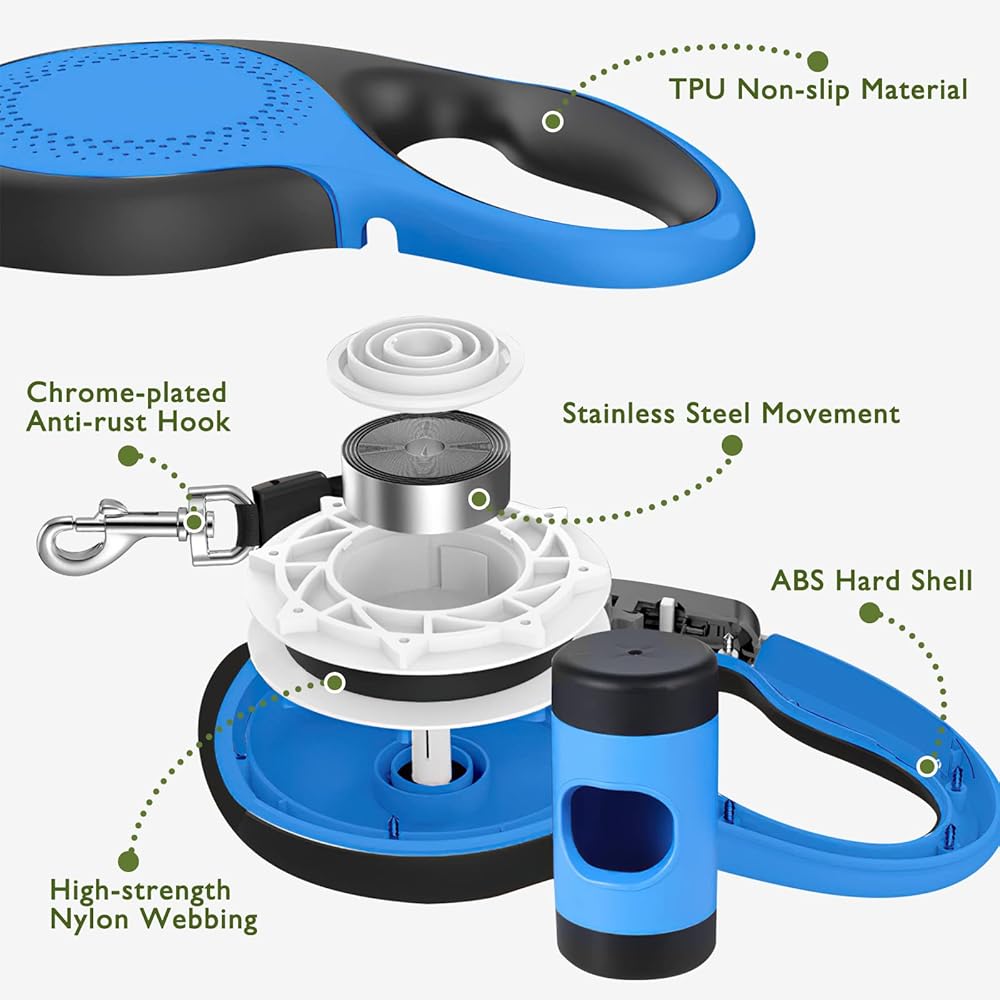 TPU Non-slip Material

Chrome-plated Anti-rust Hook

Stainless Steel Movement

ABS Hard Shell

High-strength Nylon Webbing