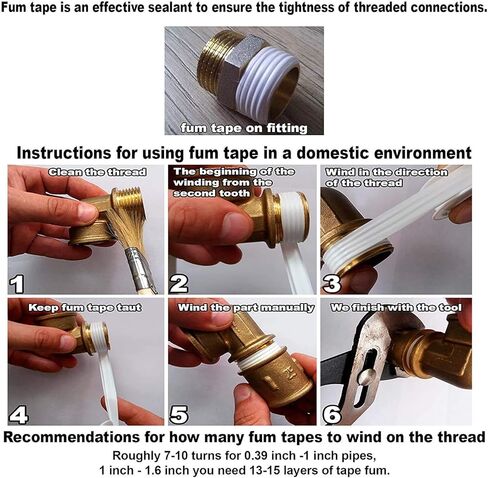 Fum tape is an effective sealant to ensure the tightness of threaded connections.

fum tape on fitting

Instructions for using fum tape in a domestic environment

Clean the thread

1

The beginning of the winding from the second tooth

2

Wind in the direction of the thread

3

Keep fum tape taut

4

Wind the part manually

5

We finish with the tool

6

Recommendations for how many fum tapes to wind on the thread

Roughly 7-10 turns for 0.39 inch -1 inch pipes,
1 inch - 1.6 inch you need 13-15 layers of tape fum.