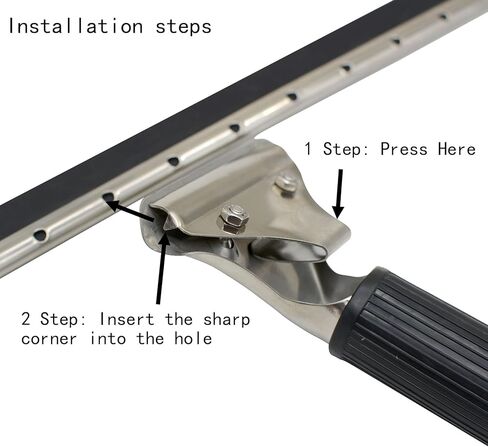 Installation steps

1 Step: Press Here

2 Step: Insert the sharp corner into the hole