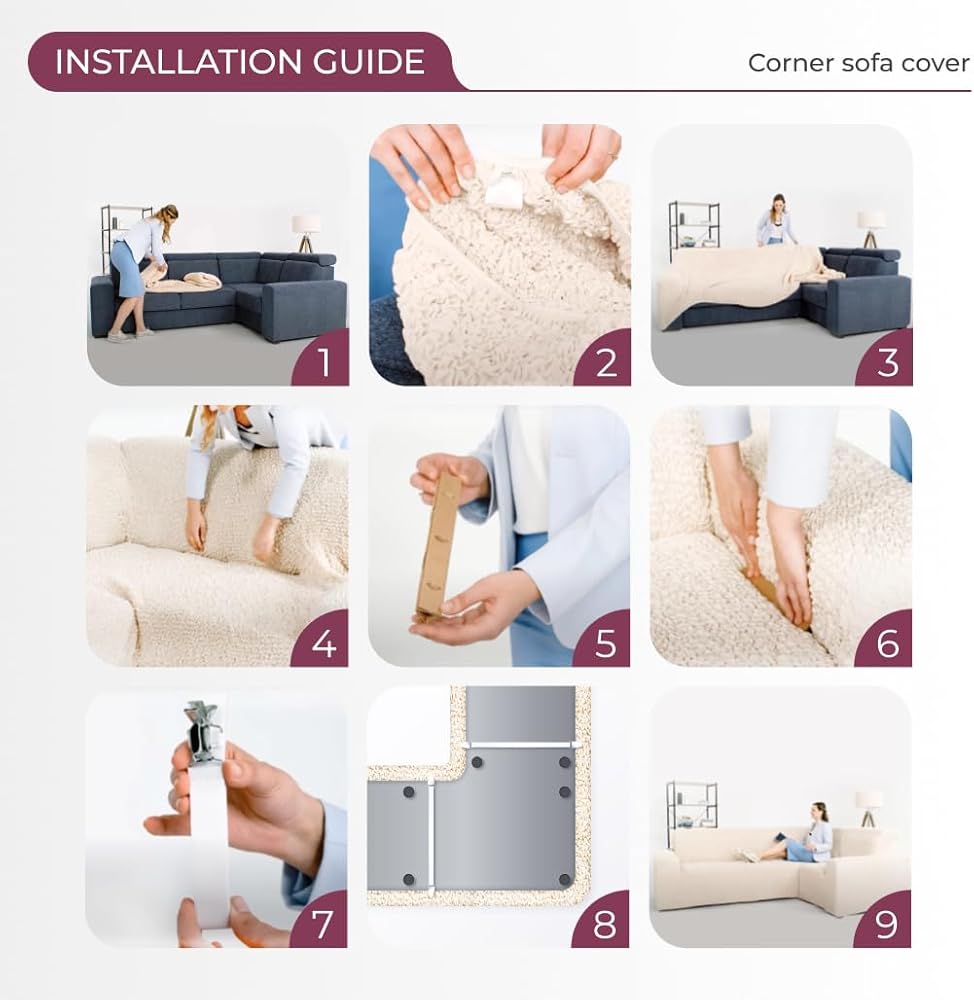 INSTALLATION GUIDE

Corner sofa cover

1

2

3

4

5

6

7

8

9