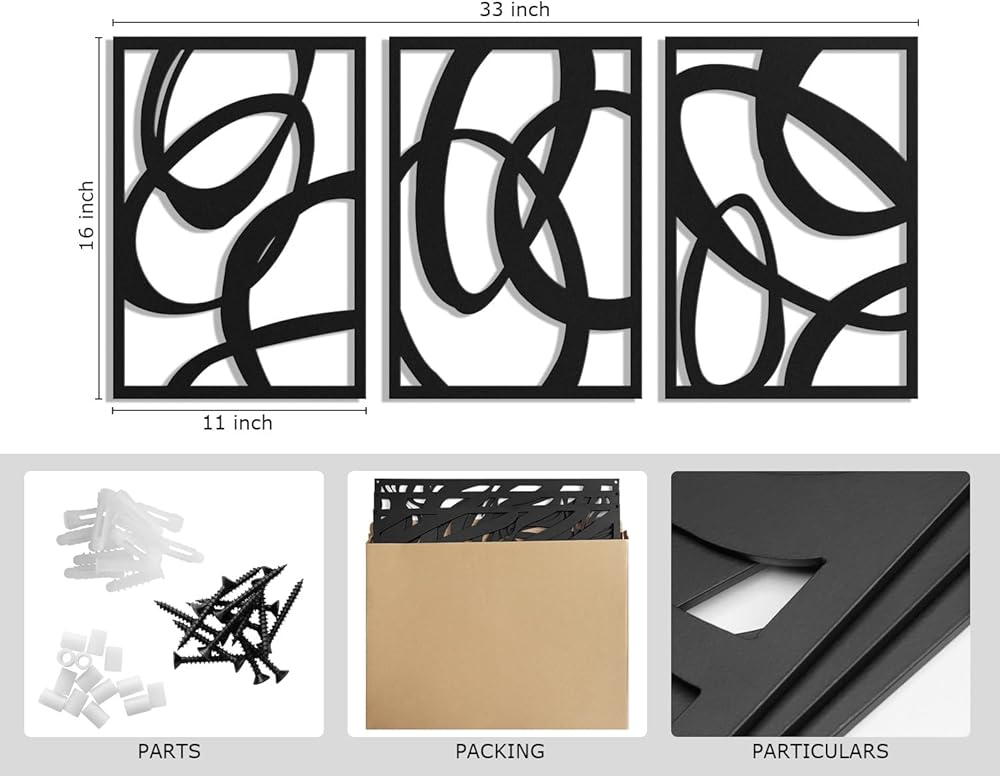 33 inch

16 inch

11 inch

PARTS

PACKING

PARTICULARS