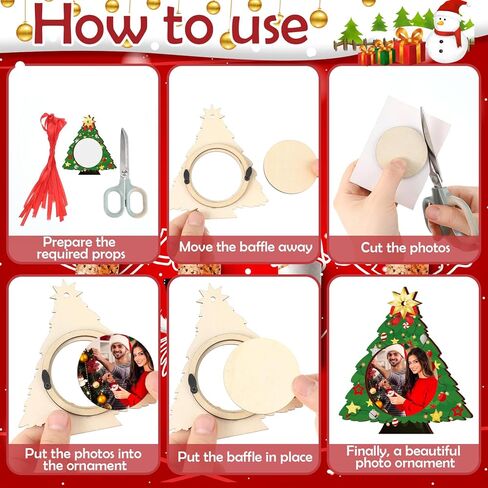 How to use

Prepare the required props

Move the baffle away

Cut the photos

Put the photos into the ornament

Put the baffle in place

Finally, a beautiful photo ornament