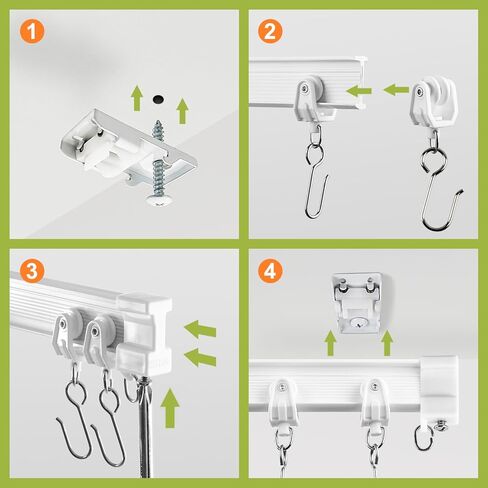 1

2

3

4