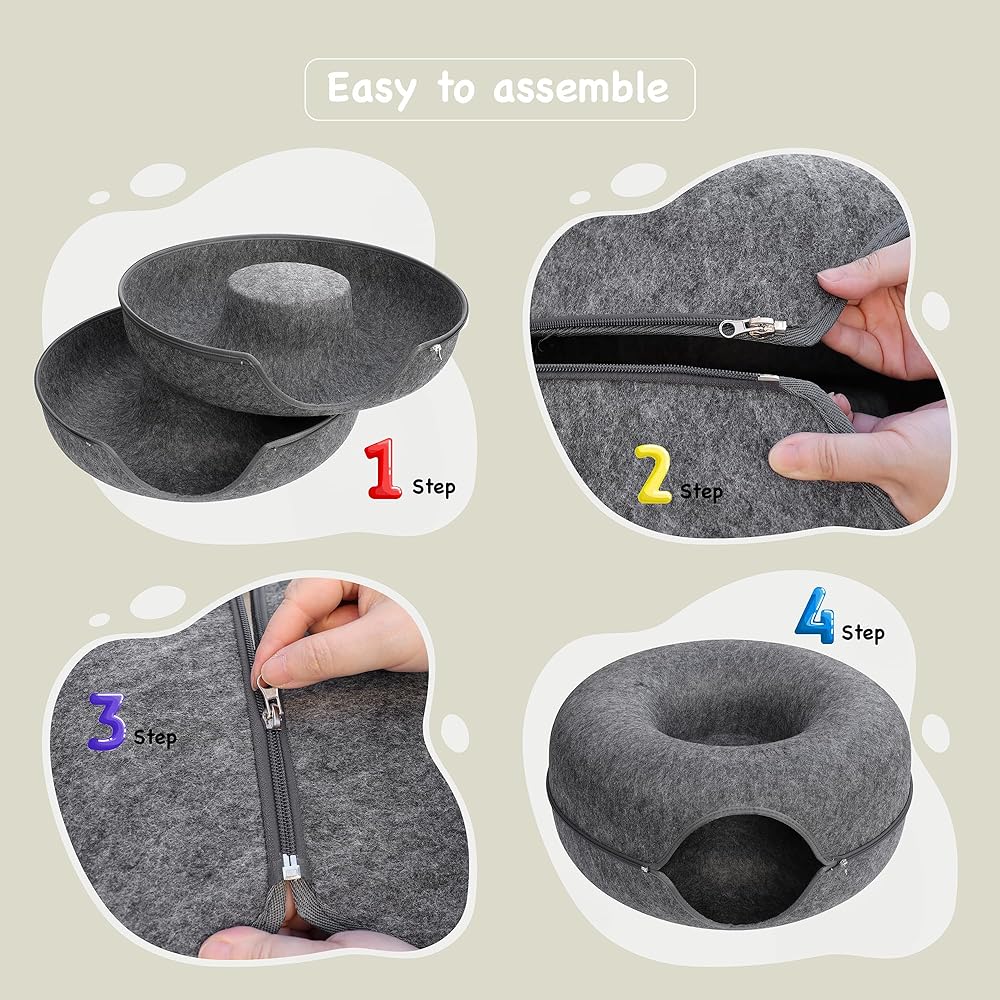 Easy to assemble

1 Step

2 Step

3 Step

4 Step