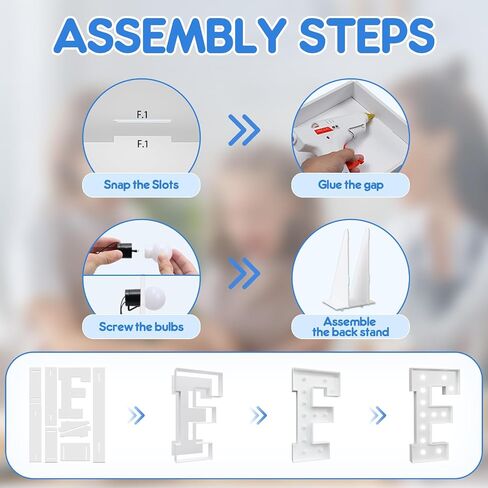 ASSEMBLY STEPS

F.1

F.1

Snap the Slots

Glue the gap

Screw the bulbs

Assemble the back stand