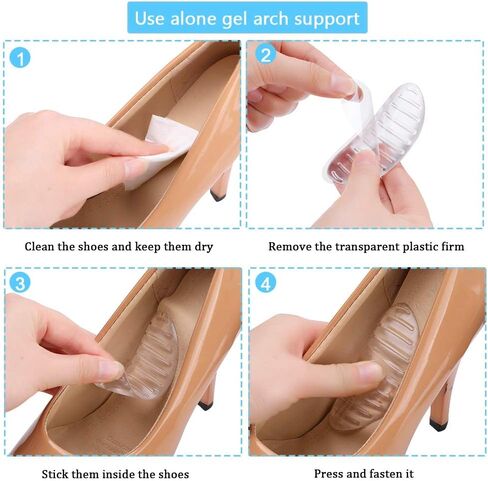 Use alone gel arch support

1

Clean the shoes and keep them dry

2

Remove the transparent plastic firm

3

Stick them inside the shoes

4

Press and fasten it