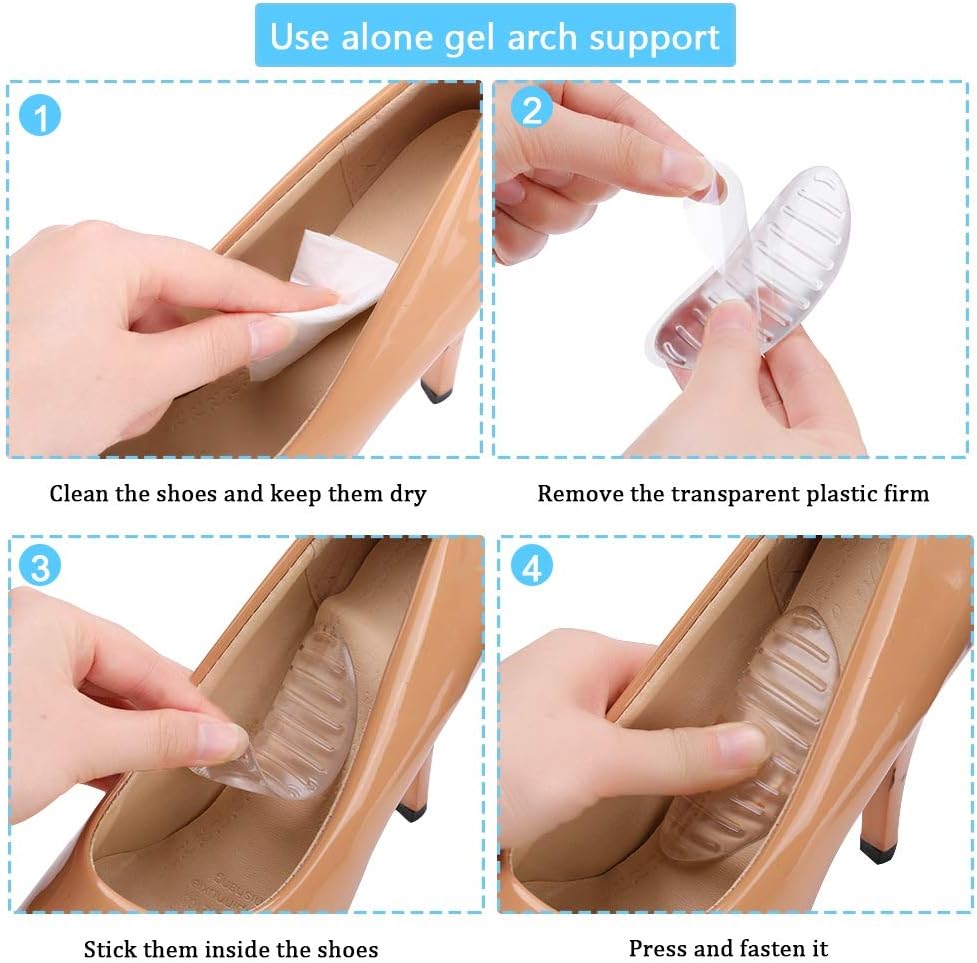 Use alone gel arch support

1

Clean the shoes and keep them dry

2

Remove the transparent plastic firm

3

Stick them inside the shoes

4

Press and fasten it