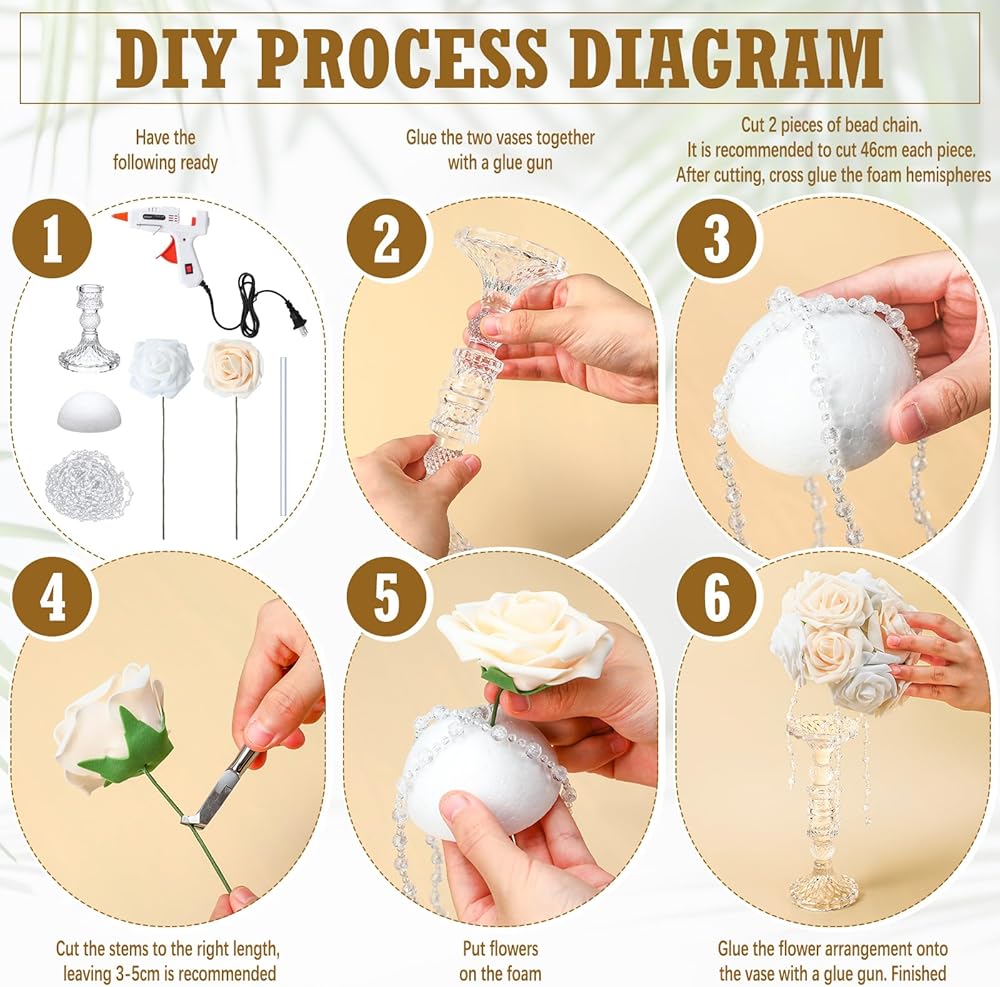 DIY PROCESS DIAGRAM

Have the following ready

1

Glue the two vases together with a glue gun

2

Cut 2 pieces of bead chain. It is recommended to cut 46cm each piece. After cutting, cross glue the foam hemispheres

3

4

Cut the stems to the right length, leaving 3-5cm is recommended

5

Put flowers on the foam

6

Glue the flower arrangement onto the vase with a glue gun. Finished