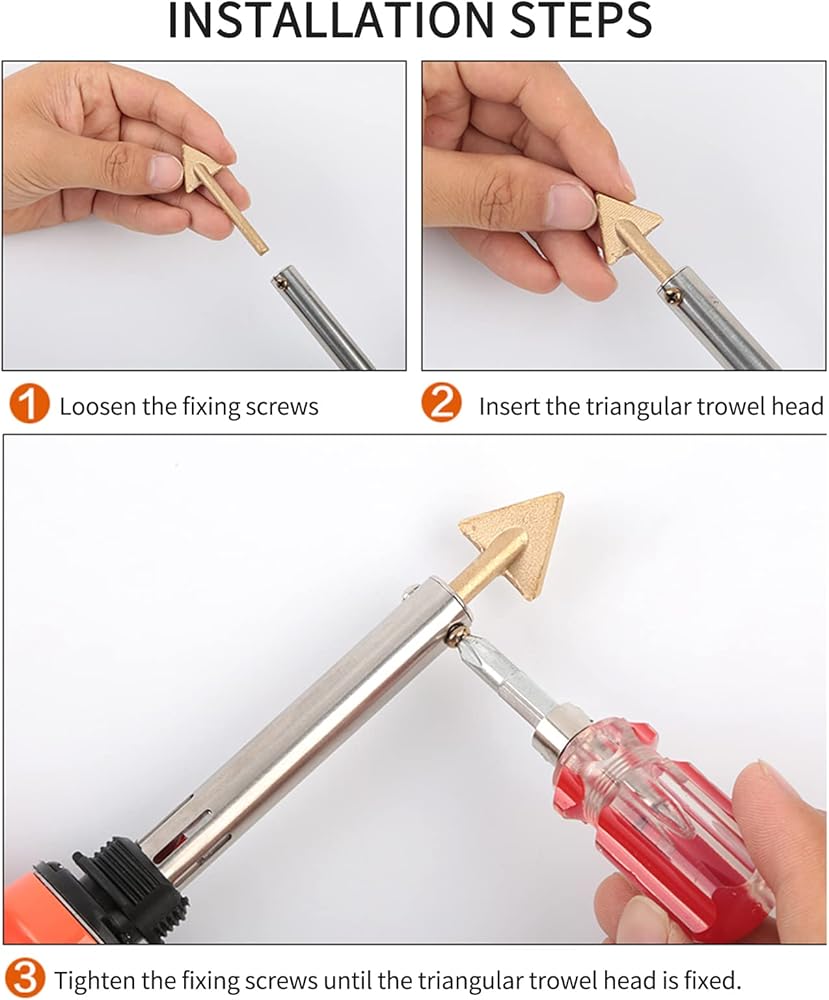 INSTALLATION STEPS

1 Loosen the fixing screws

2 Insert the triangular trowel head

3 Tighten the fixing screws until the triangular trowel head is fixed.