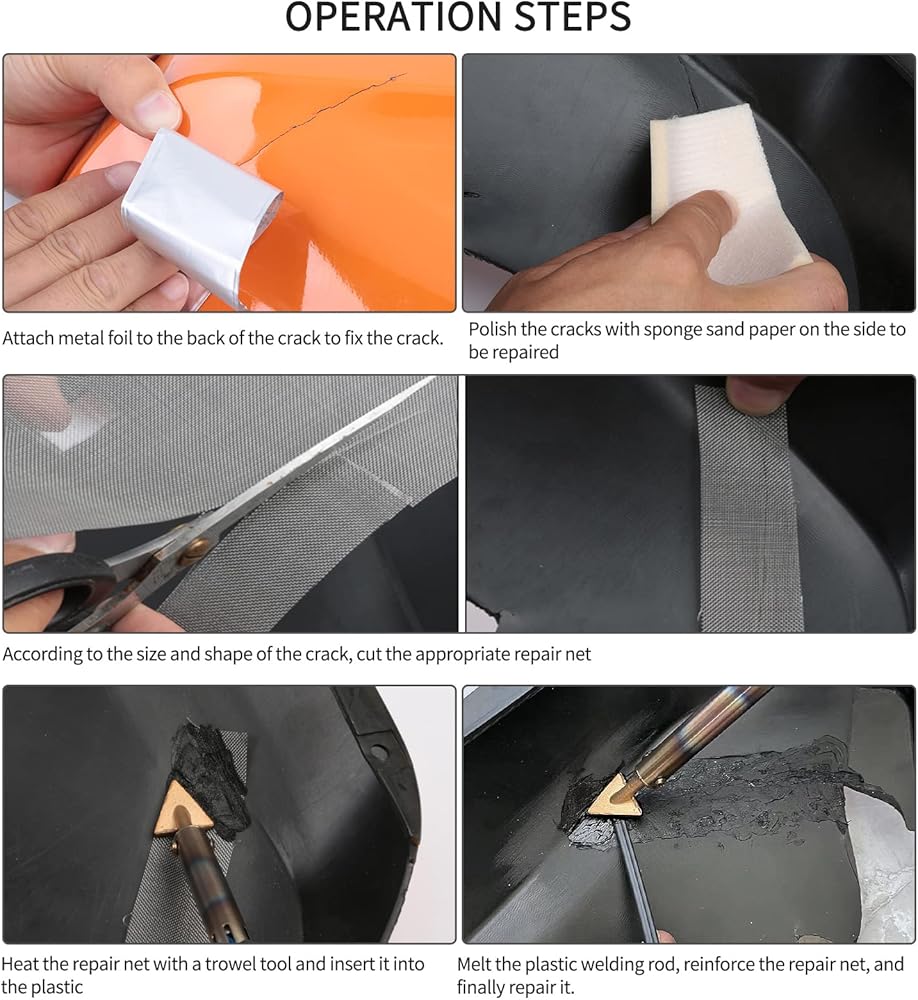 OPERATION STEPS

Attach metal foil to the back of the crack to fix the crack.

Polish the cracks with sponge sand paper on the side to be repaired

According to the size and shape of the crack, cut the appropriate repair net

Heat the repair net with a trowel tool and insert it into the plastic

Melt the plastic welding rod, reinforce the repair net, and finally repair it.