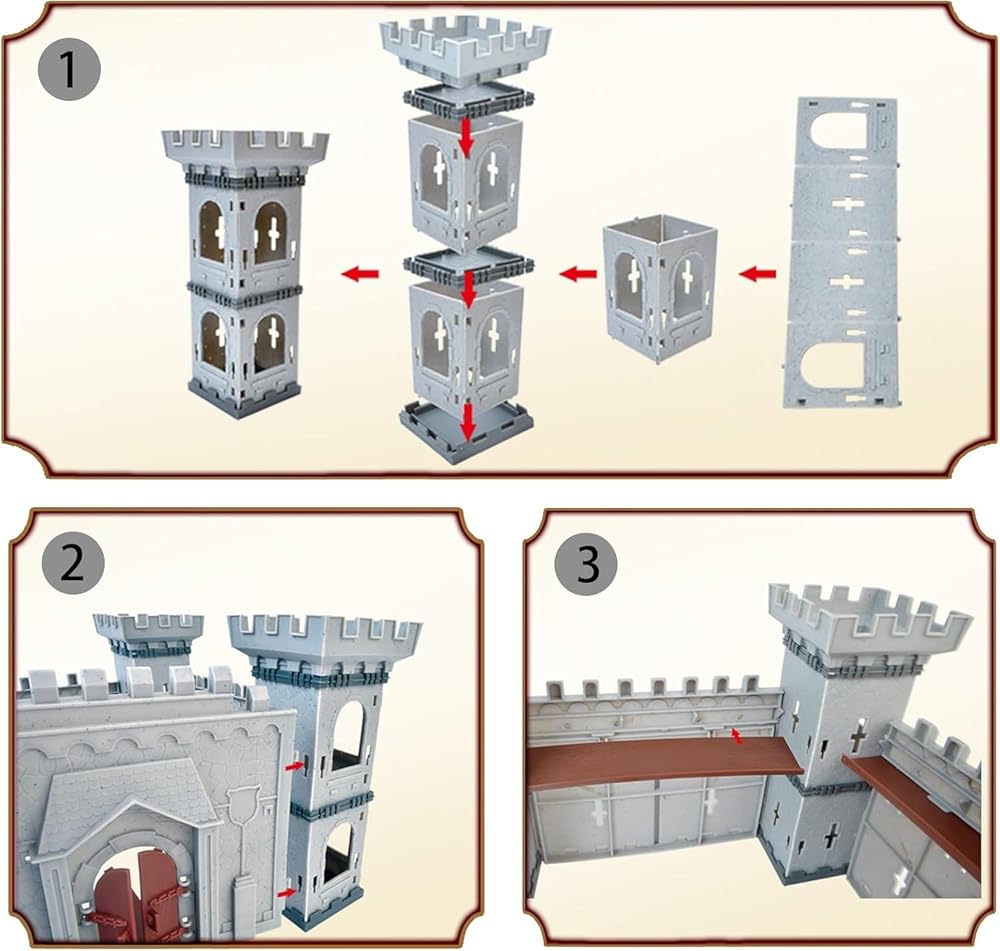 1

2

3