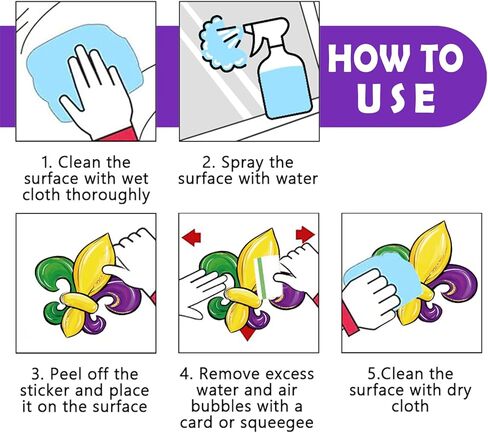 HOW TO USE

1. Clean the surface with wet cloth thoroughly

2. Spray the surface with water

3. Peel off the sticker and place it on the surface

4. Remove excess water and air bubbles with a card or squeegee

5.Clean the surface with dry cloth