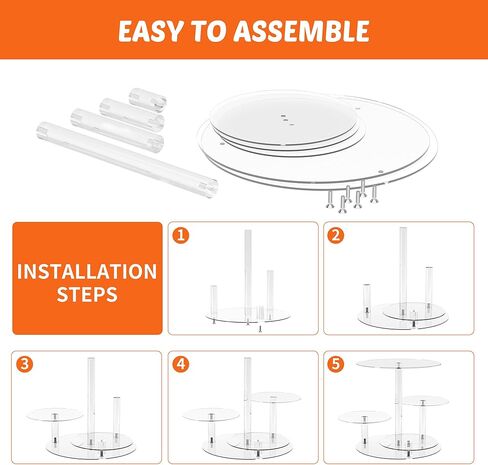 EASY TO ASSEMBLE

INSTALLATION STEPS

1

2

3

4

5