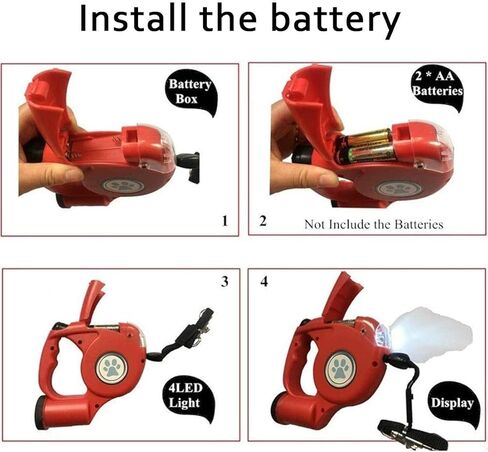 Install the battery

Battery Box

1

2 * AA Batteries

2

Not Include the Batteries

3

4LED Light

4

Display