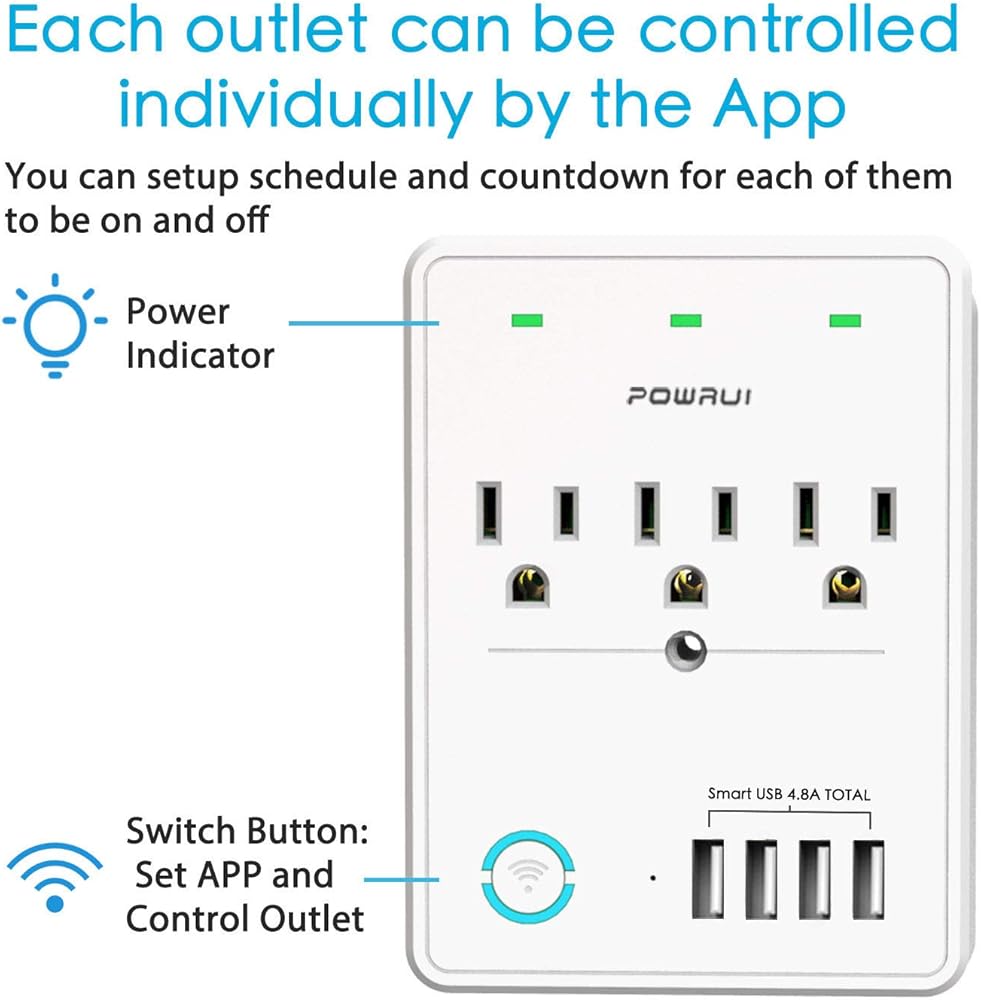 Each outlet can be controlled individually by the App

You can setup schedule and countdown for each of them to be on and off

Power Indicator

POWRUI

Smart USB 4.8A TOTAL

Switch Button: Set APP and Control Outlet