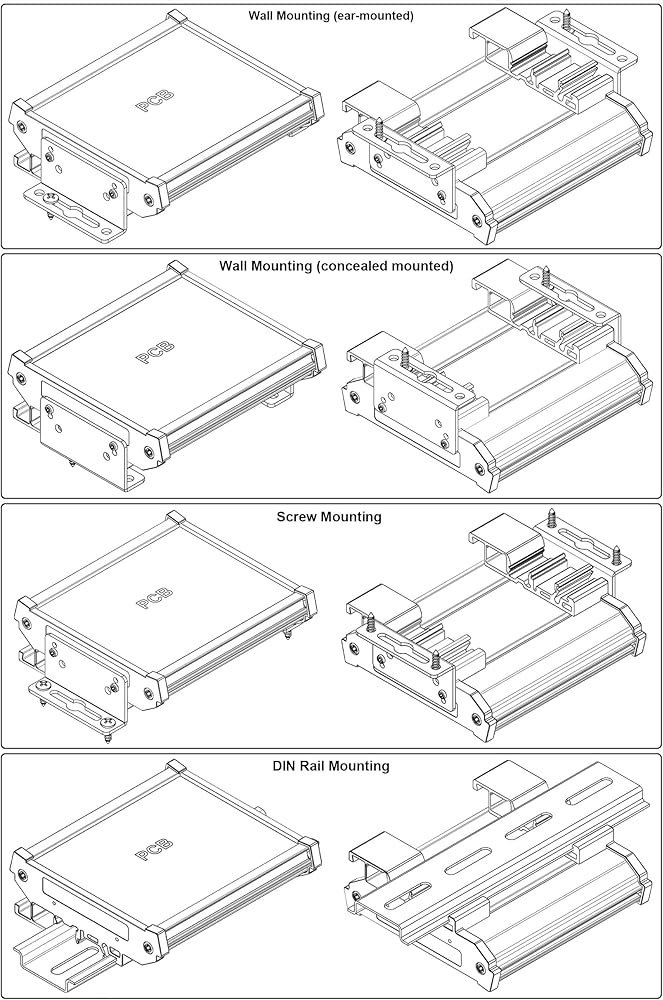 Wall Mounting (ear-mounted)

PCB

Wall Mounting (concealed mounted)

PCB

Screw Mounting

PCB

DIN Rail Mounting

PCB