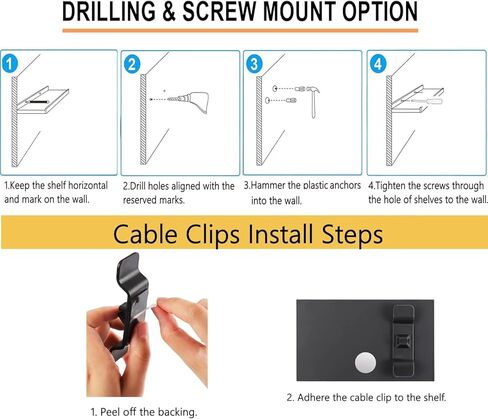 DRILLING & SCREW MOUNT OPTION

1

2

3

4

1.Keep the shelf horizontal and mark on the wall.

2.Drill holes aligned with the reserved marks.

3.Hammer the plastic anchors into the wall.

4.Tighten the screws through the hole of shelves to the wall.

Cable Clips Install Steps

1. Peel off the backing.

2. Adhere the cable clip to the shelf.