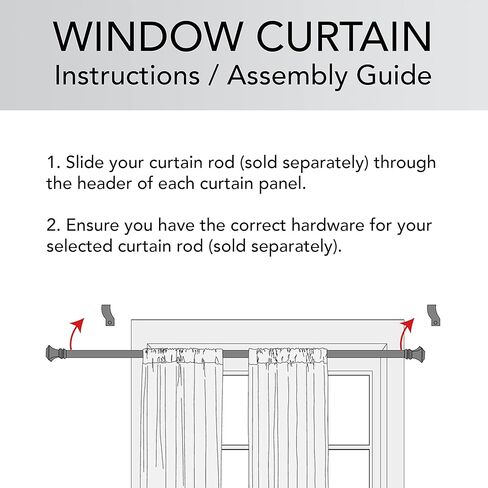 WINDOW CURTAIN
Instructions / Assembly Guide

1. Slide your curtain rod (sold separately) through the header of each curtain panel.

2. Ensure you have the correct hardware for your selected curtain rod (sold separately).